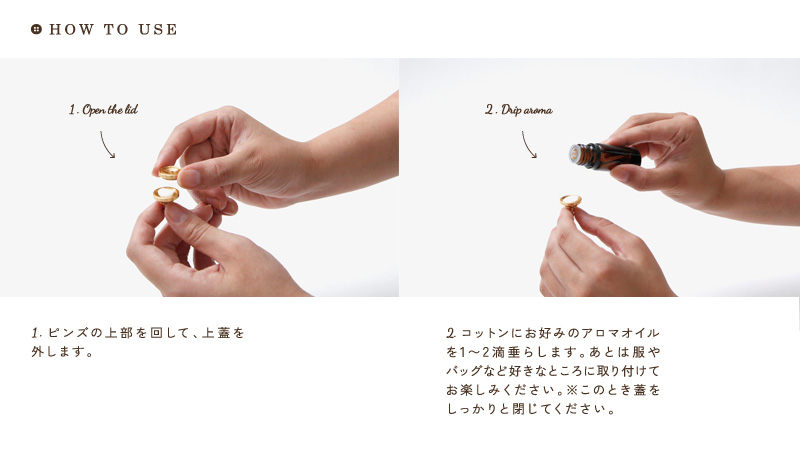 HOW TO USE

1. Open the lid

2. Drip aroma

1. ピンズの上部を回して、上蓋を外します。

2. コットンにお好みのアロマオイルを1〜2滴垂らします。あとは服やバッグなど好きなところに取り付けてお楽しみください。※このとき蓋をしっかりと閉じてください。