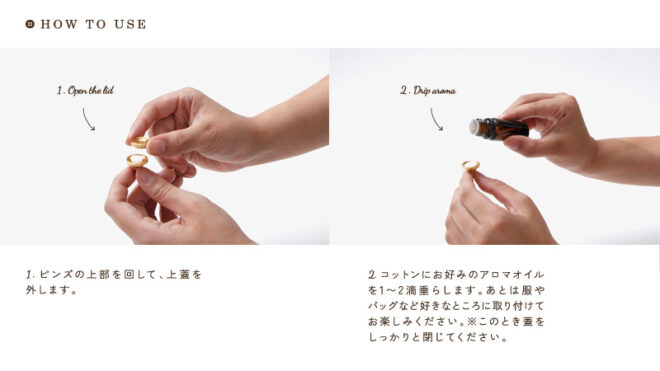 HOW TO USE

1. Open the lid

2. Drip aroma

1. ピンズの上部を回して、上蓋を外します。

2. コットンにお好みのアロマオイルを1〜2滴垂らします。あとは服やバッグなど好きなところに取り付けてお楽しみください。※このとき蓋をしっかりと閉じてください。